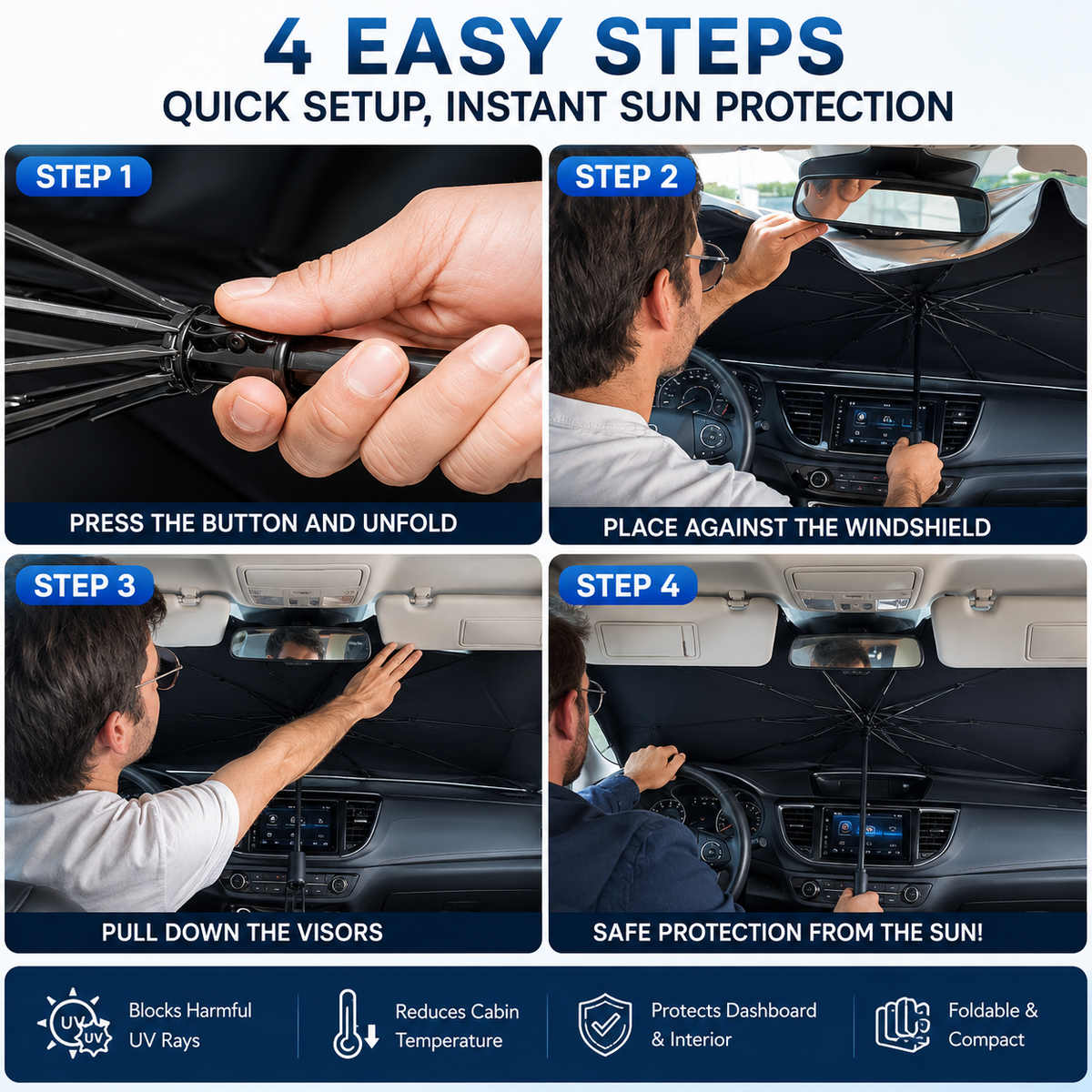 4 EASY STEPS
QUICK SETUP, INSTANT SUN PROTECTION

STEP 1
PRESS THE BUTTON AND UNFOLD

STEP 2
PLACE AGAINST THE WINDSHIELD

STEP 3
PULL DOWN THE VISORS

STEP 4
SAFE PROTECTION FROM THE SUN!

UV UV
Blocks Harmful UV Rays

Reduces Cabin Temperature

Protects Dashboard & Interior

Foldable & Compact